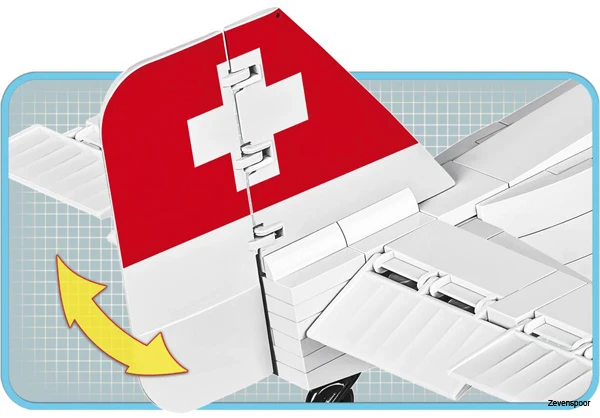 Zevenspoor